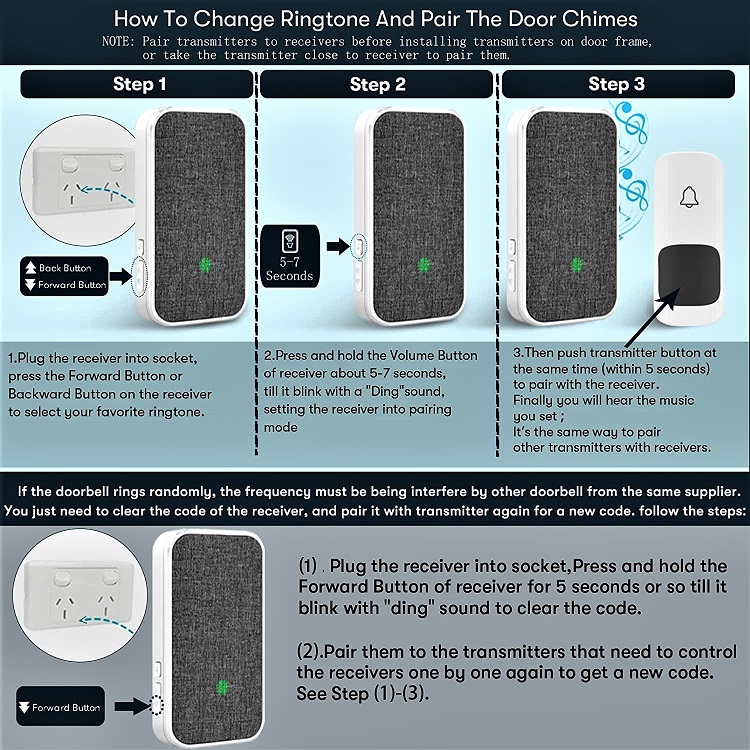 How To Change Ringtone And Pair The Door Chimes
NOTE: Pair transmitters to receivers before installing transmitters on door frame, or take the transmitter close to receiver to pair them.

Step 1

Back Button
Forward Button

1.Plug the receiver into socket, press the Forward Button or Backward Button on the receiver to select your favorite ringtone.

Step 2

5-7 Seconds

2.Press and hold the Volume Button of receiver about 5-7 seconds, till it blink with a "Ding"sound, setting the receiver into pairing mode

Step 3

3.Then push transmitter button at the same time (within 5 seconds) to pair with the receiver.
Finally you will hear the music you set ;
It's the same way to pair other transmitters with receivers.

If the doorbell rings randomly, the frequency must be being interfere by other doorbell from the same supplier. You just need to clear the code of the receiver, and pair it with transmitter again for a new code. follow the steps:

Forward Button

(1) . Plug the receiver into socket,Press and hold the Forward Button of receiver for 5 seconds or so till it blink with "ding" sound to clear the code.

(2).Pair them to the transmitters that need to control the receivers one by one again to get a new code. See Step (1)-(3).