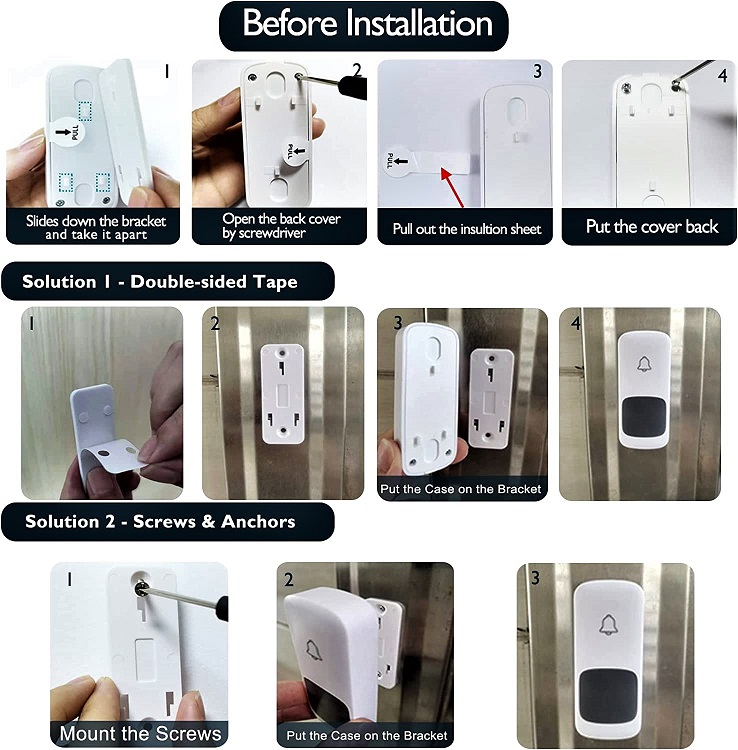 Before Installation

1
PULL
Slides down the bracket and take it apart

2
PULL
Open the back cover by screwdriver

3
PULL
Pull out the insultion sheet

4
Put the cover back

Solution 1 - Double-sided Tape

1

2

3
Put the Case on the Bracket

4

Solution 2 - Screws & Anchors

1
Mount the Screws

2
Put the Case on the Bracket

3